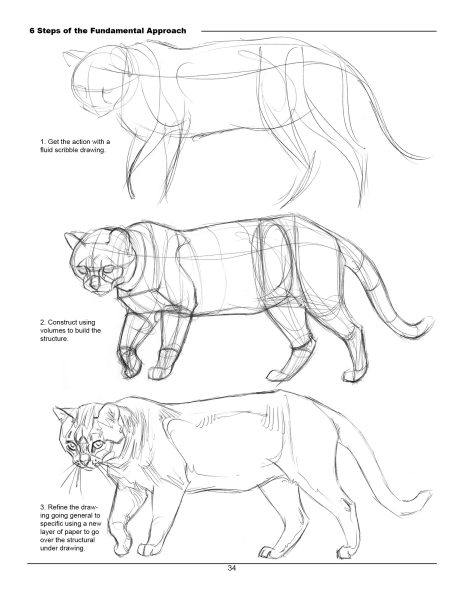 6 Steps of the Fundamental Approach

1. Get the action with a fluid scribble drawing.

2. Construct using volumes to build the structure.

3. Refine the drawing going general to specific using a new layer of paper to go over the structural under drawing.

34