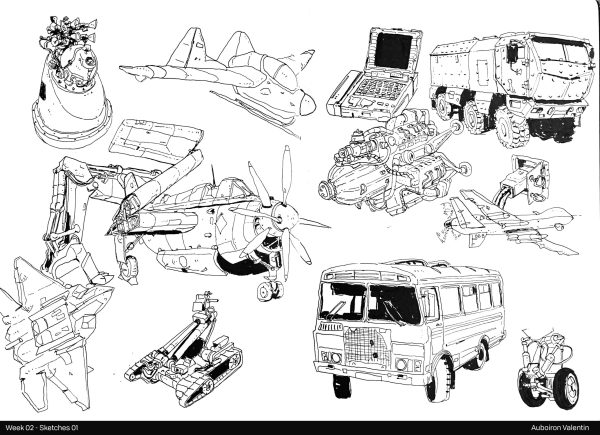 Week 02 - Sketches 01

Auboiron Valentin